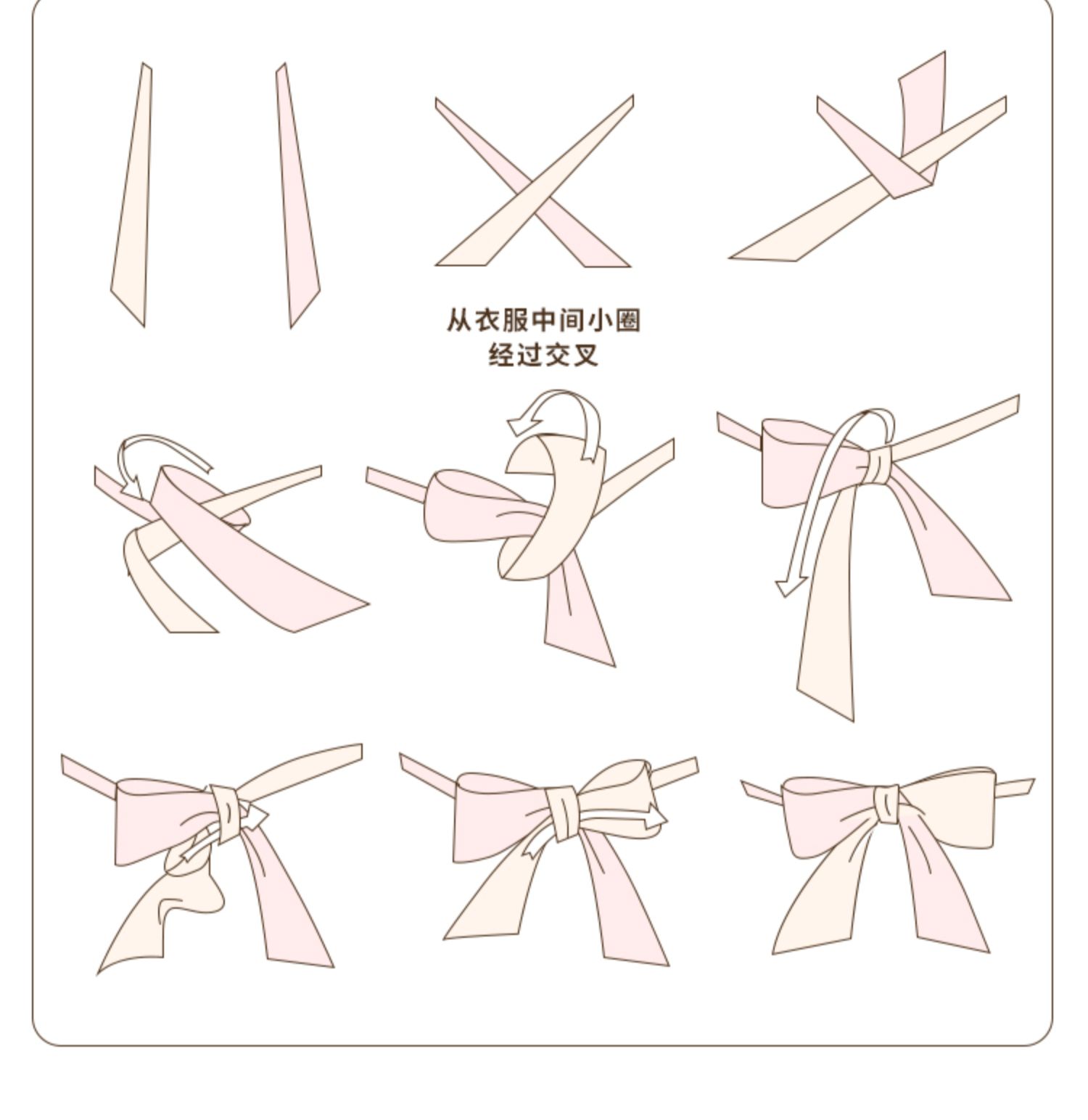 从衣服中间小圈
经过交叉